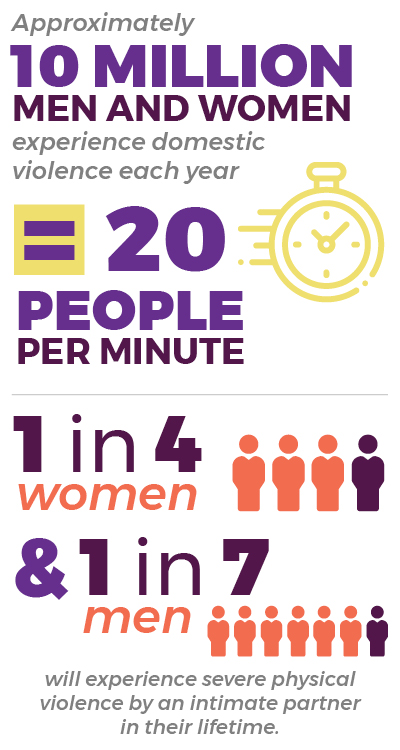 Approximately
10 MILLION
MEN AND WOMEN
experience domestic violence each year

= 20
PEOPLE
PER MINUTE

1 in 4
women
& 1 in 7
men
will experience severe physical violence by an intimate partner in their lifetime.